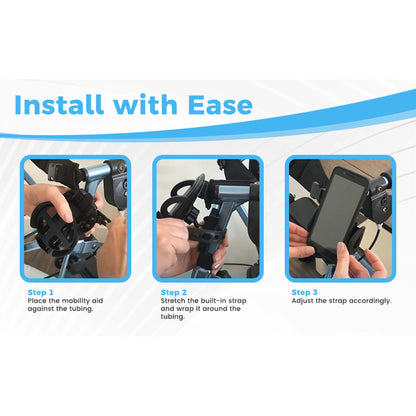 Install with Ease

Step 1
Place the mobility aid against the tubing.

Step 2
Stretch the built-in strap and wrap it around the tubing.

Step 3
Adjust the strap accordingly.